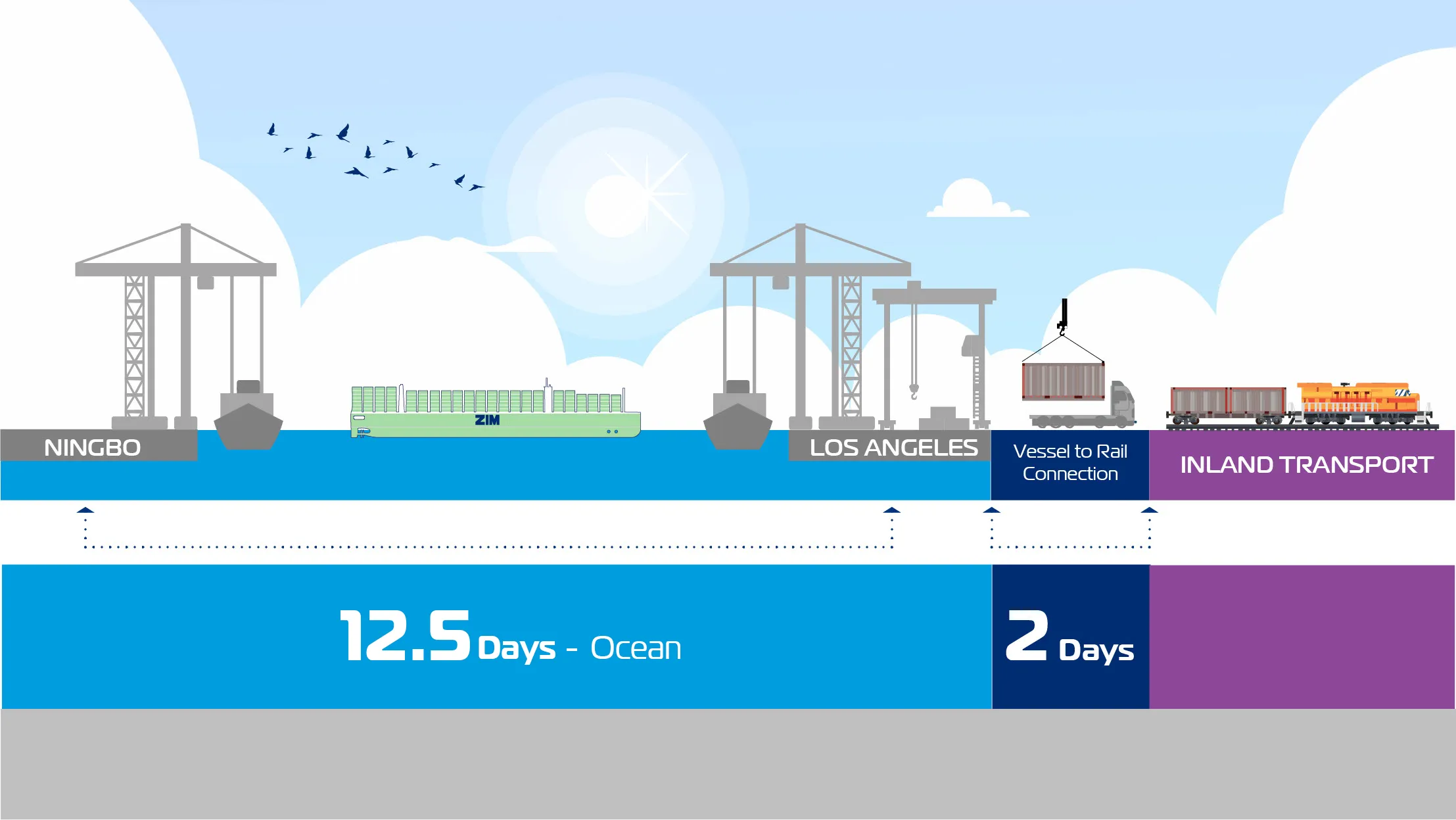 ZIM

NINGBO

LOS ANGELES

Vessel to Rail Connection

INLAND TRANSPORT

12.5 Days - Ocean

2 Days